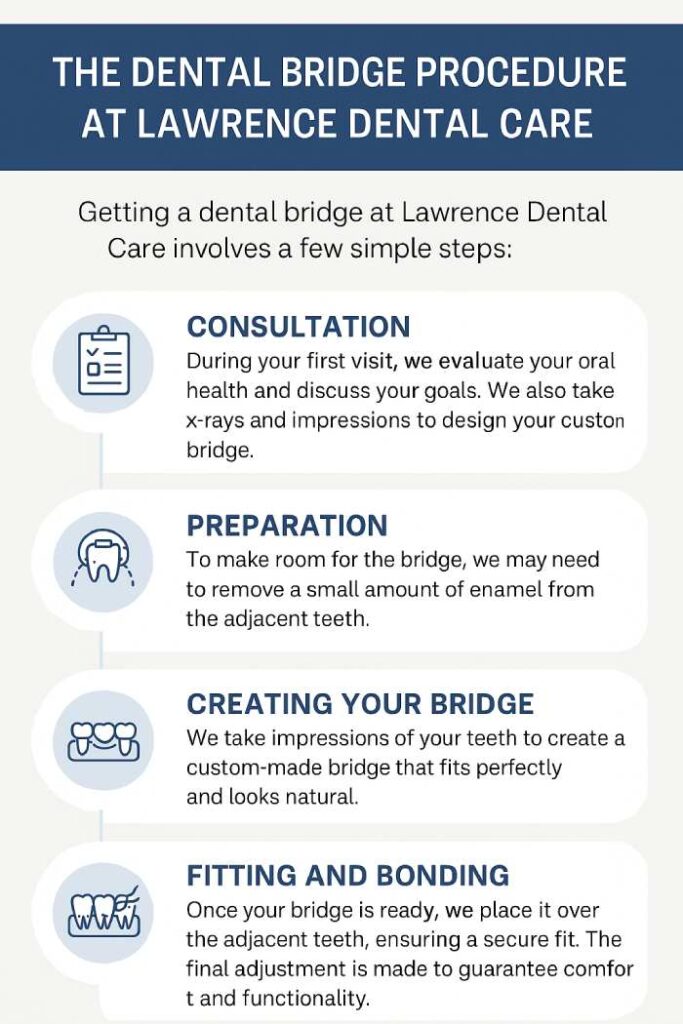 THE DENTAL BRIDGE PROCEDURE AT LAWRENCE DENTAL CARE

Getting a dental bridge at Lawrence Dental Care involves a few simple steps:

CONSULTATION
During your first visit, we evaluate your oral health and discuss your goals. We also take x-rays and impressions to design your custon bridge.

PREPARATION
To make room for the bridge, we may need to remove a small amount of enamel from the adjacent teeth.

CREATING YOUR BRIDGE
We take impressions of your teeth to create a custom-made bridge that fits perfectly and looks natural.

FITTING AND BONDING
Once your bridge is ready, we place it over the adjacent teeth, ensuring a secure fit. The final adjustment is made to guarantee comfor t and functionality.